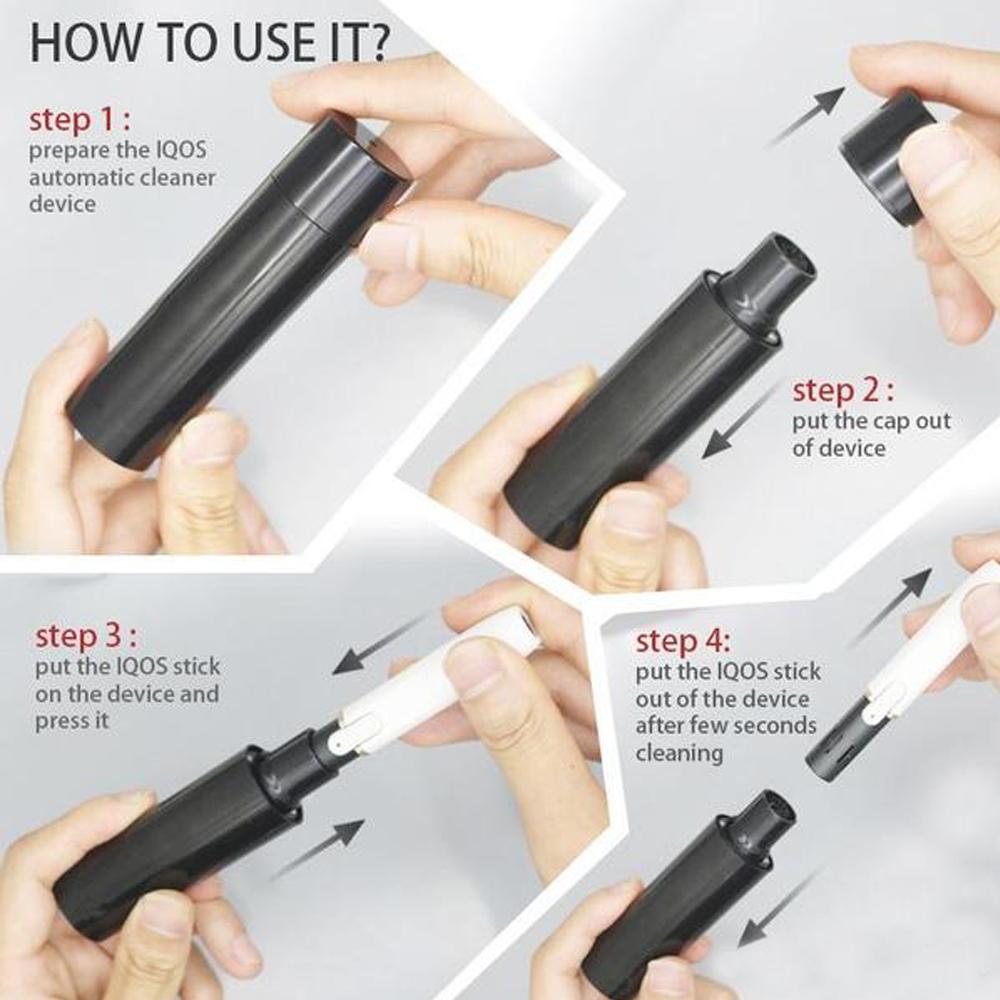 HOW TO USE IT?

step 1 :
prepare the IQOS automatic cleaner device

step 2 :
put the cap out of device

step 3 :
put the IQOS stick on the device and press it

step 4:
put the IQOS stick out of the device after few seconds cleaning