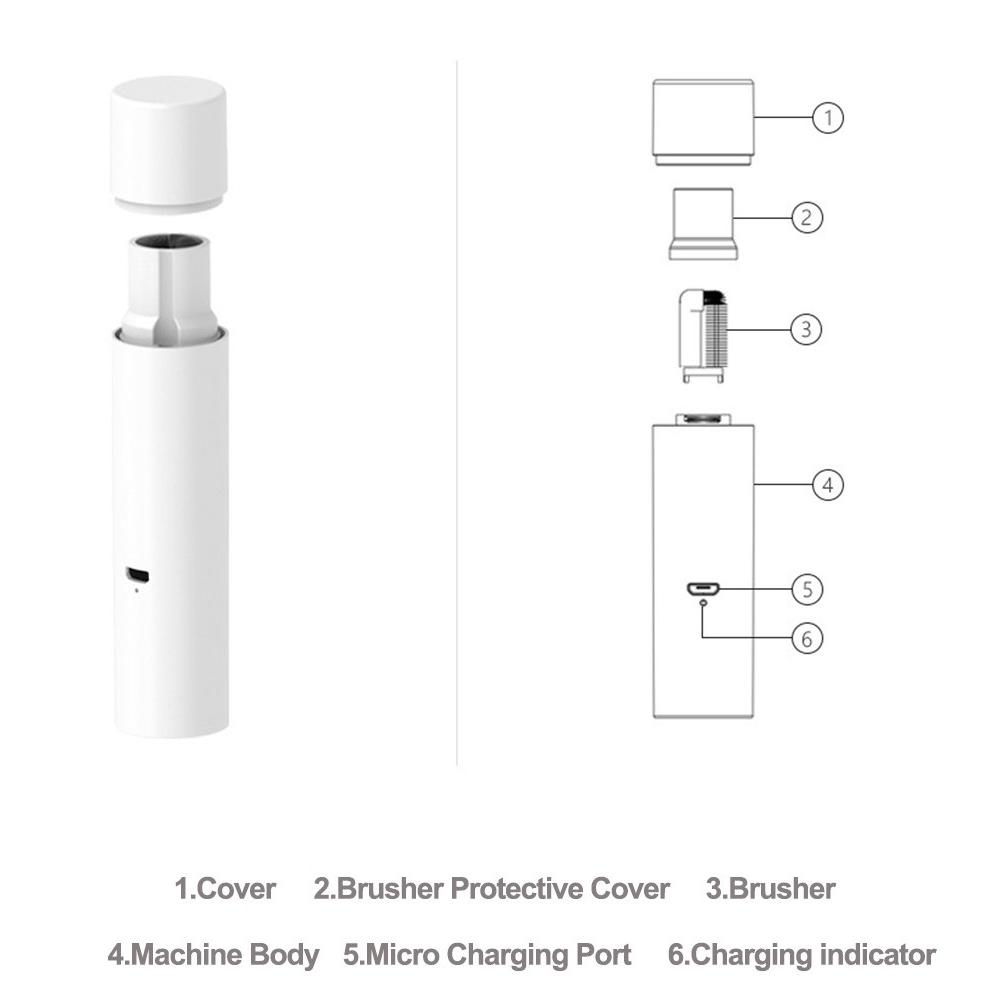 1
2
3
4
5
6

1.Cover 2.Brusher Protective Cover 3.Brusher

4.Machine Body 5.Micro Charging Port 6.Charging indicator